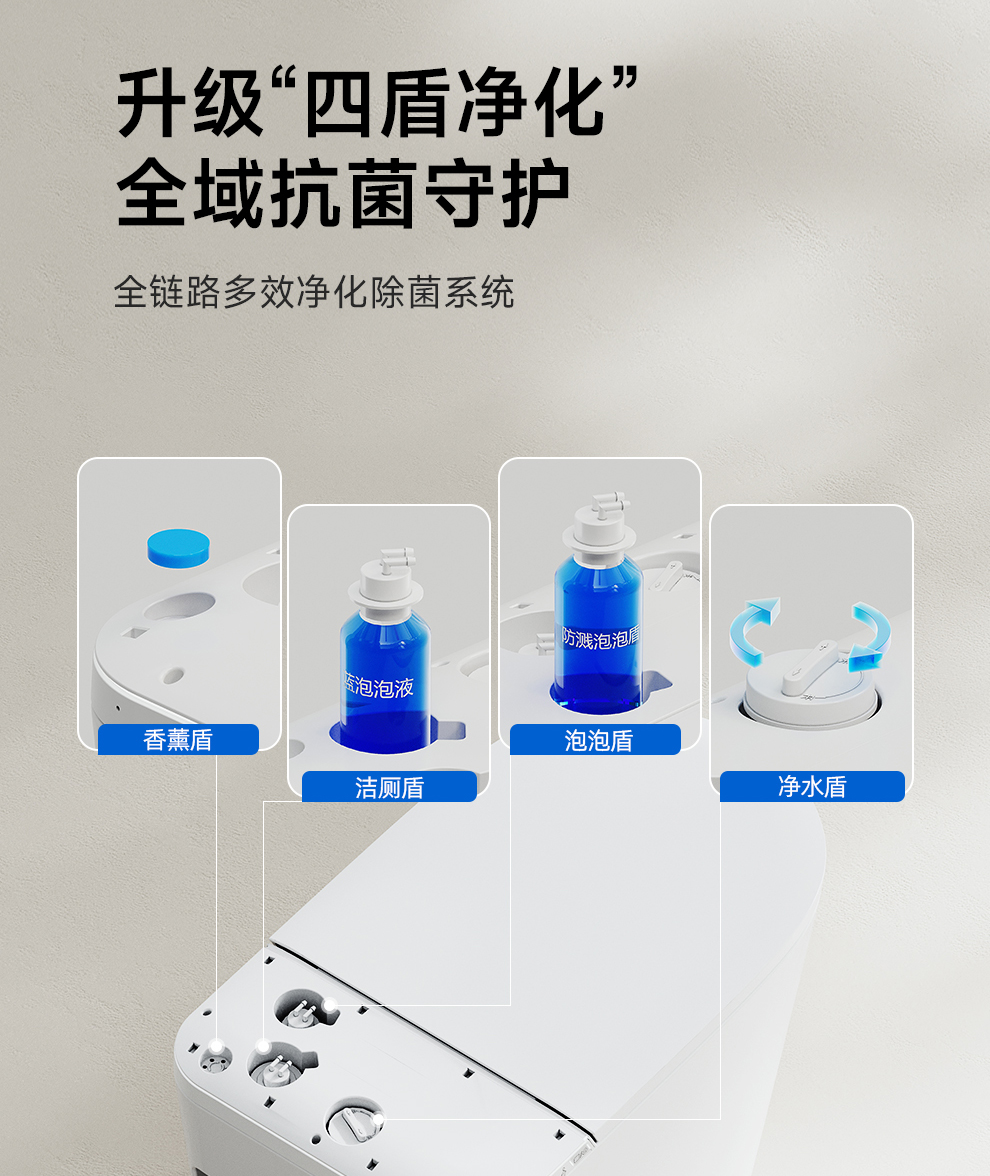 升级“四盾净化”
全域抗菌守护

全链路多效净化除菌系统

香薰盾

蓝泡泡液

洁厕盾

防溅泡泡盾

泡泡盾

净水盾