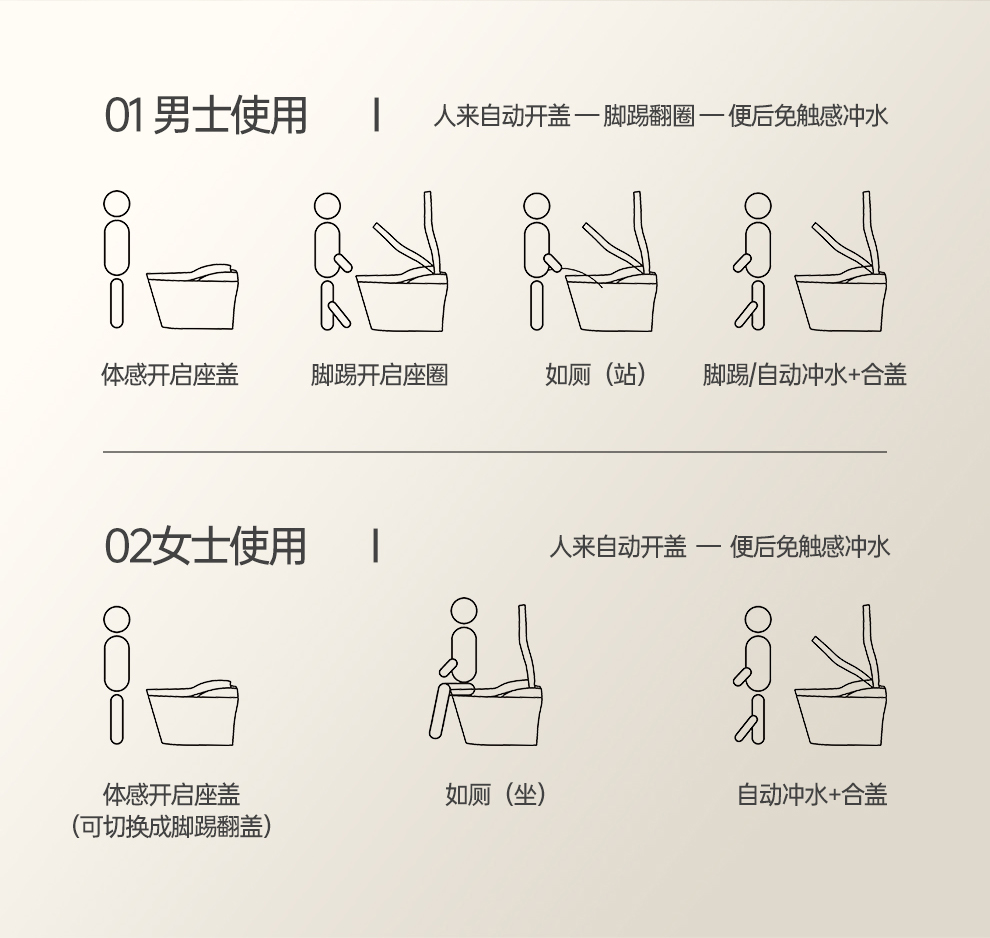 01 男士使用 | 人来自动开盖 — 脚踢翻圈 — 便后免触感冲水

体感开启座盖

脚踢开启座圈

如厕（站）

脚踢/自动冲水+合盖

02女士使用 | 人来自动开盖 — 便后免触感冲水

体感开启座盖
（可切换成脚踢翻盖）

如厕（坐）

自动冲水+合盖