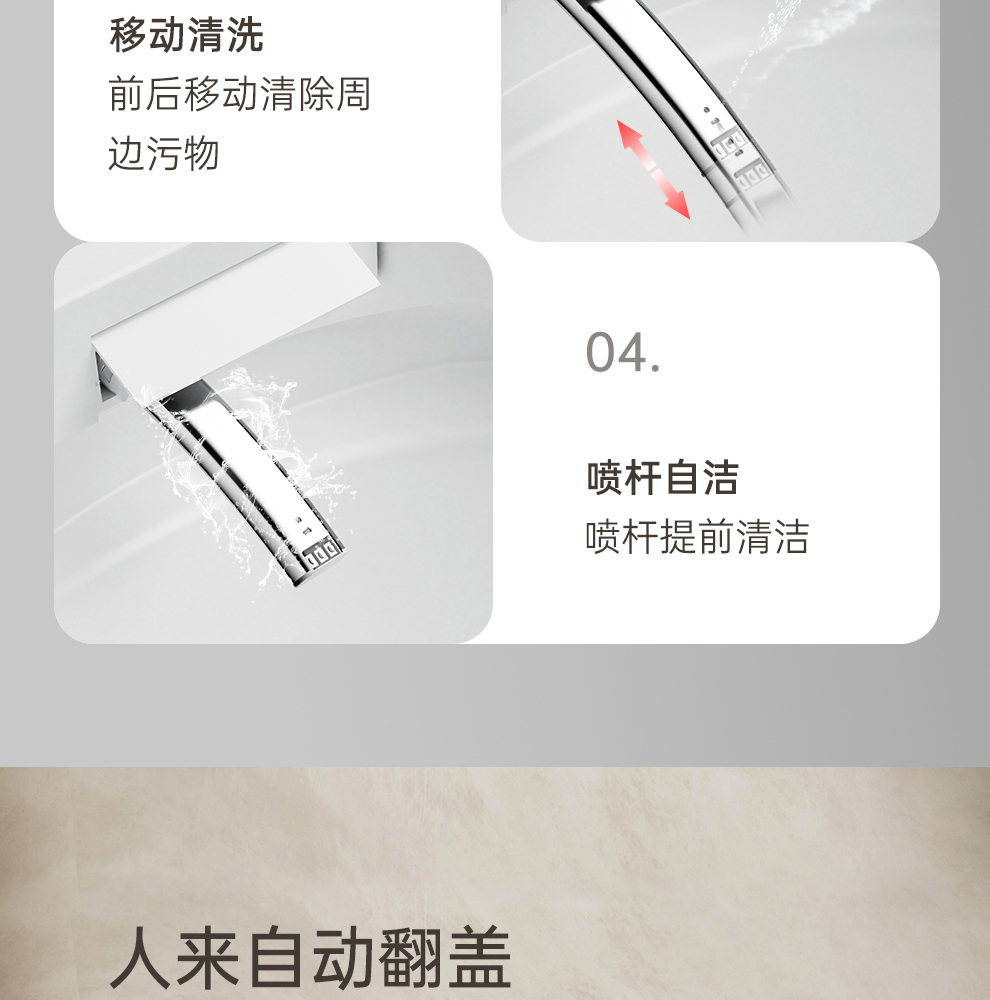 移动清洗
前后移动清除周边污物

04.

喷杆自洁
喷杆提前清洁

人来自动翻盖