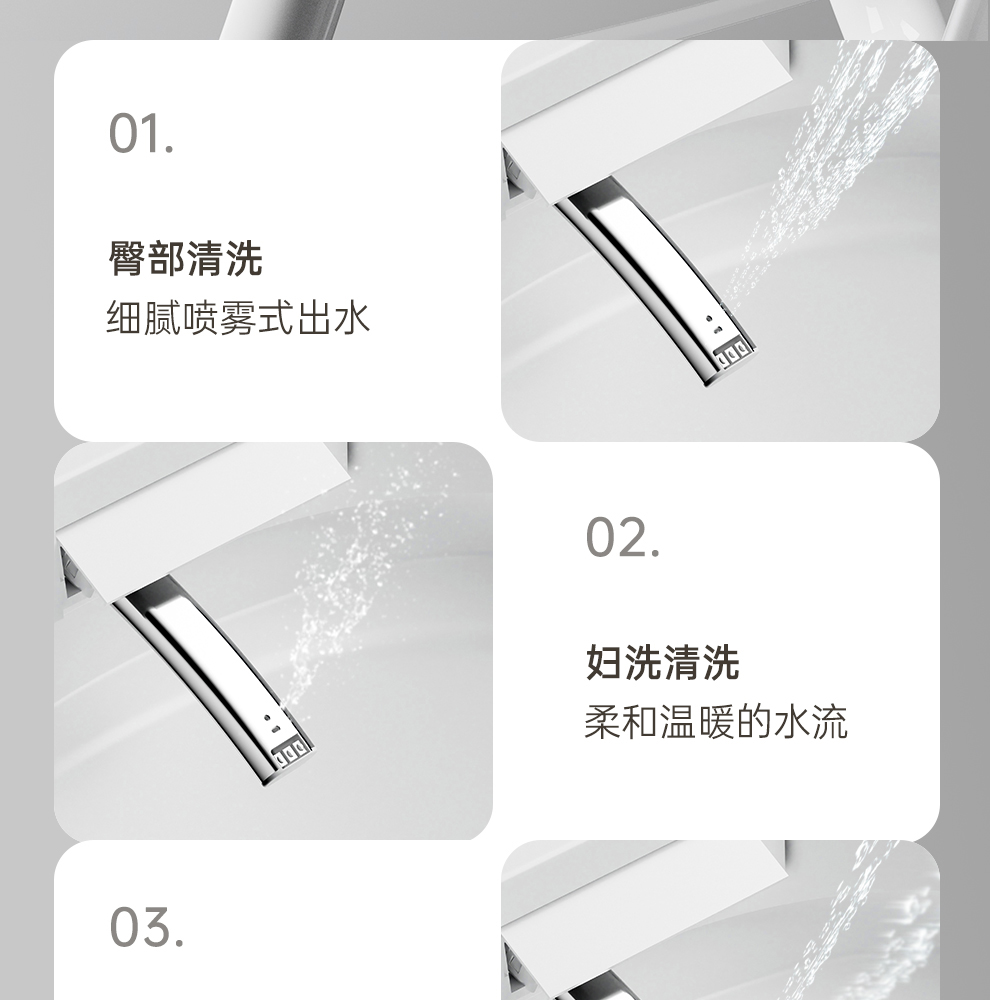 01.

臀部清洗
细腻喷雾式出水

02.

妇洗清洗
柔和温暖的水流

03.