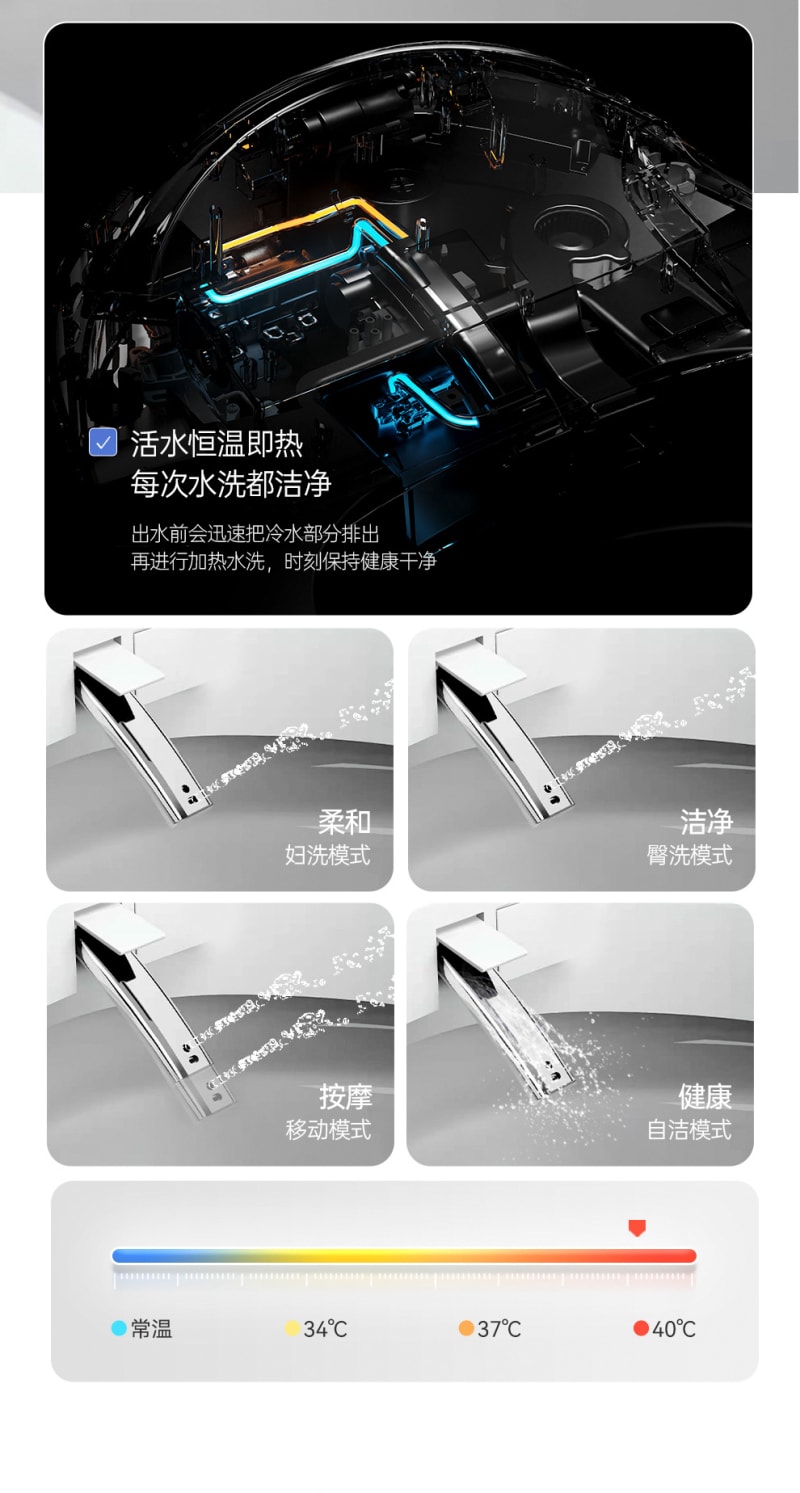 活水恒温即热
每次水洗都洁净

出水前会迅速把冷水部分排出
再进行加热水洗，时刻保持健康干净

柔和
妇洗模式

洁净
臀洗模式

按摩
移动模式

健康
自洁模式

常温 34℃ 37℃ 40℃